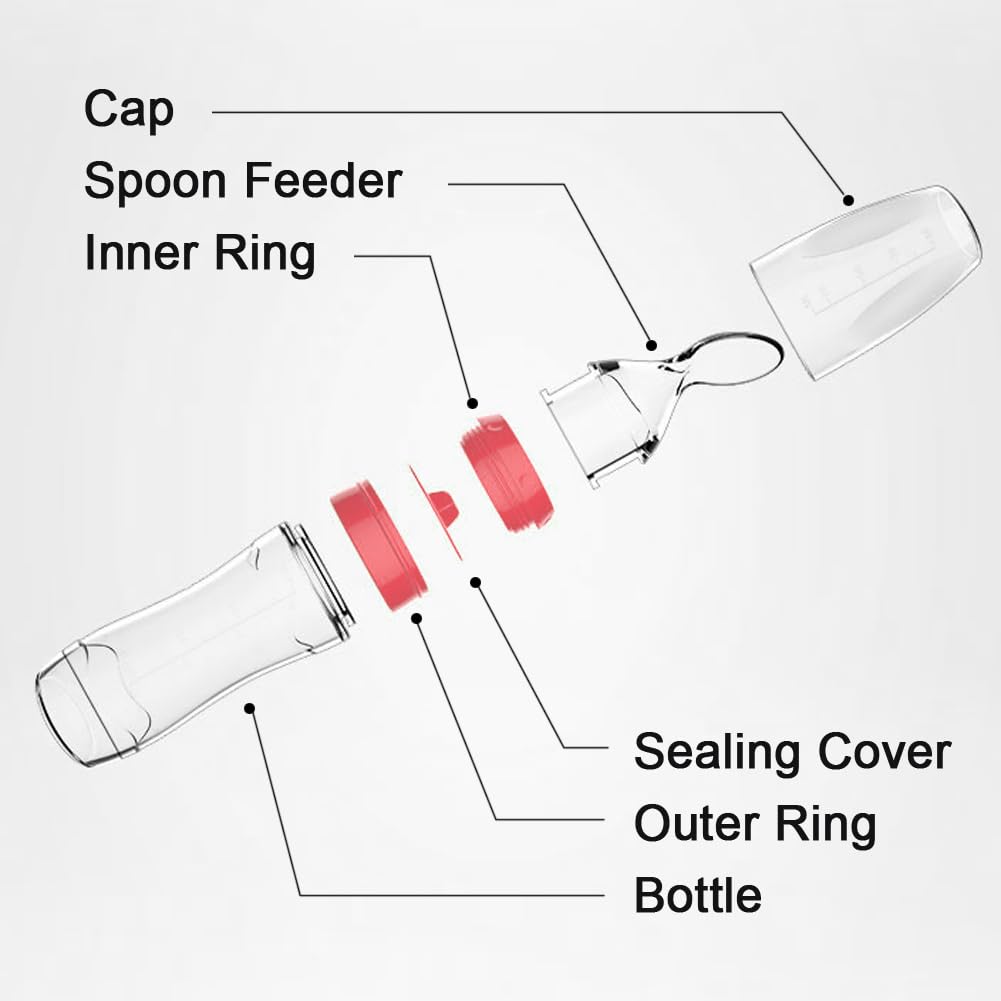 Cap
Spoon Feeder
Inner Ring

Sealing Cover
Outer Ring
Bottle