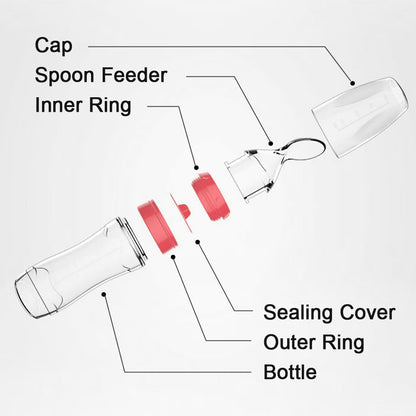 Cap
Spoon Feeder
Inner Ring
Sealing Cover
Outer Ring
Bottle